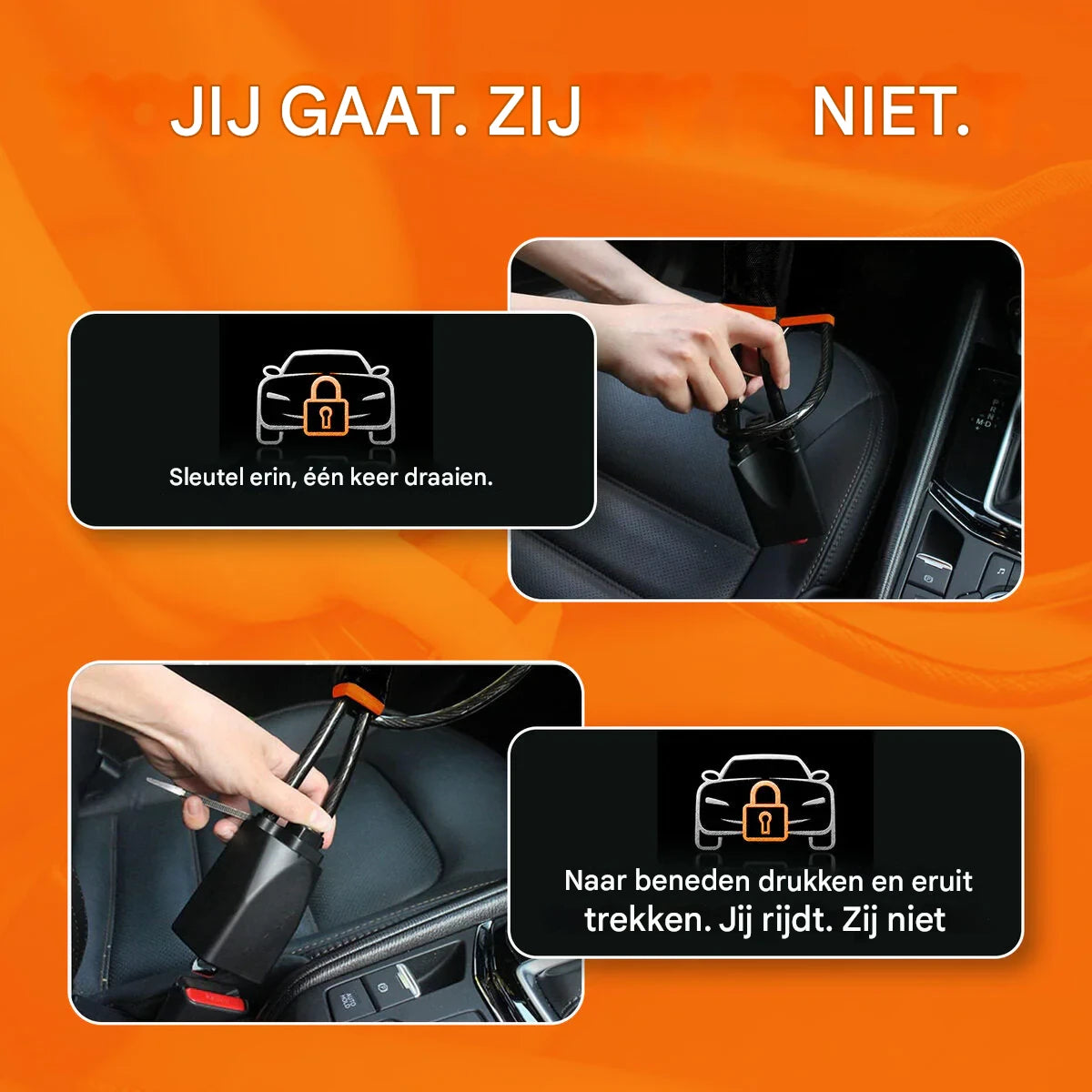 JIJ GAAT. ZIJ NIET.

Sleutel erin, één keer draaien.

Naar beneden drukken en eruit trekken. Jij rijdt. Zij niet